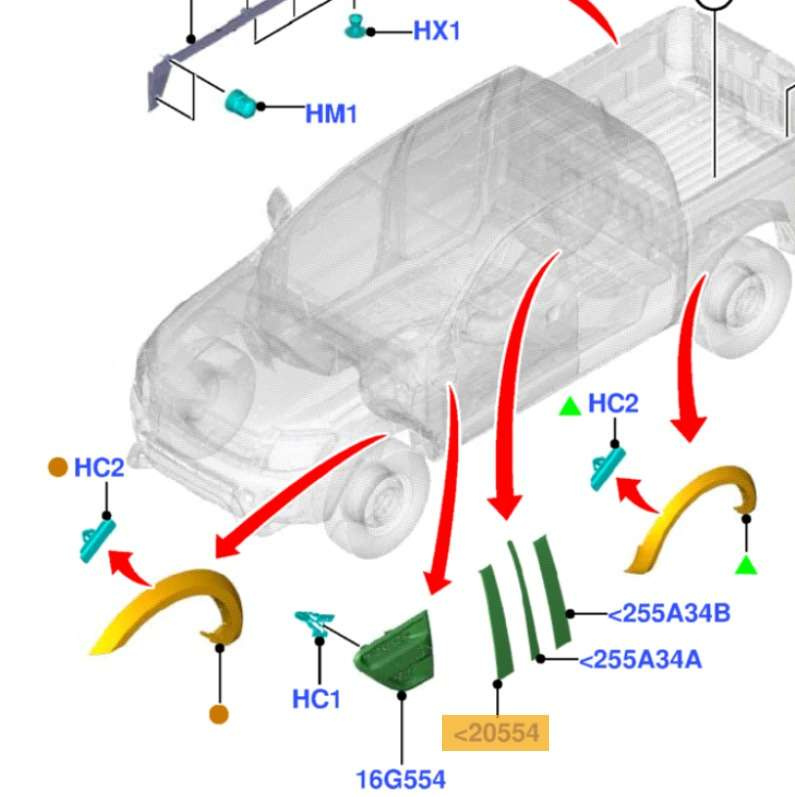 HX1
HM1
HC2
HC2
<255A34B
<255A34A
HC1
<20554
16G554