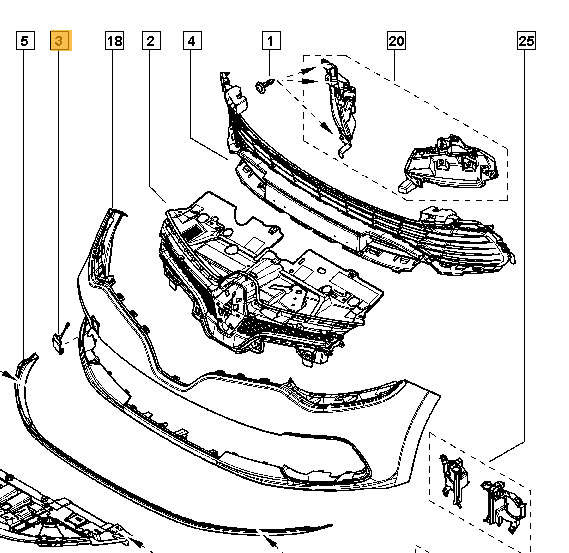 5
3
18
2
4
1
20
25