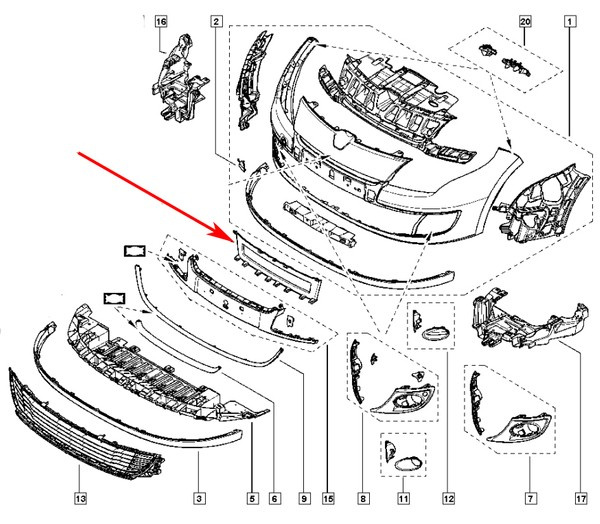 16
2
20
1
13
3
5
6
9
15
8
11
12
7
17