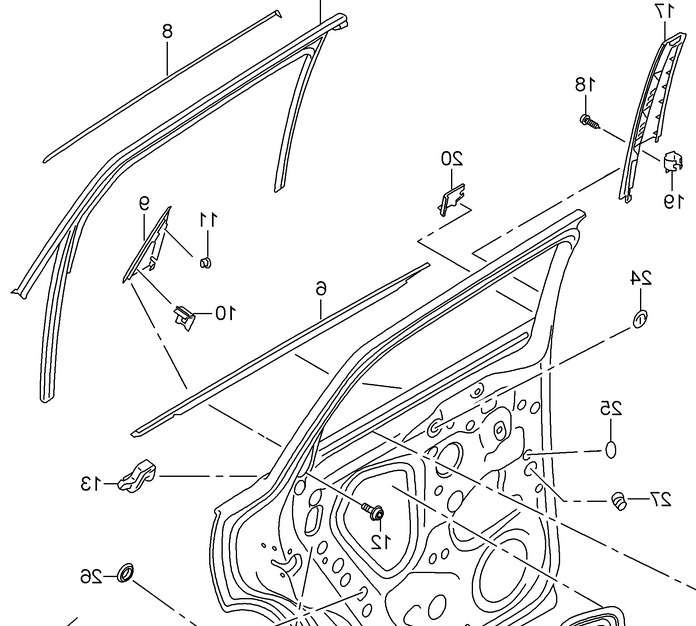 8
17
18
20
19
9
11
10
6
24
25
13
27
12
26