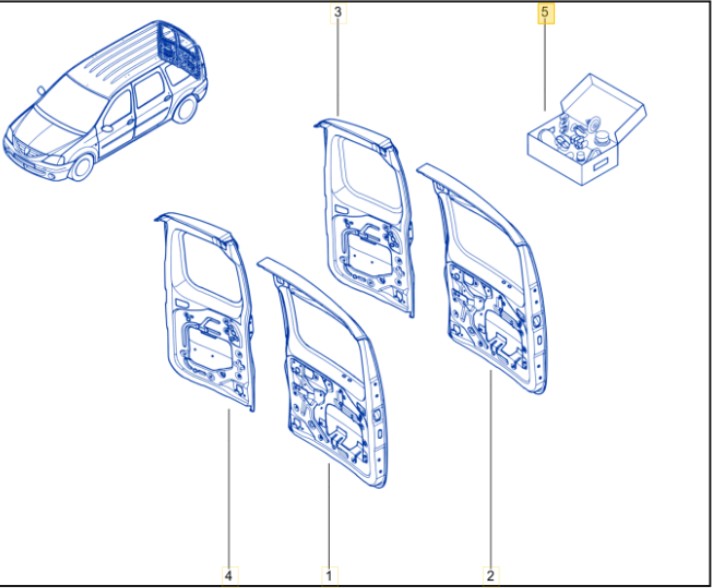 3
5
4
1
2