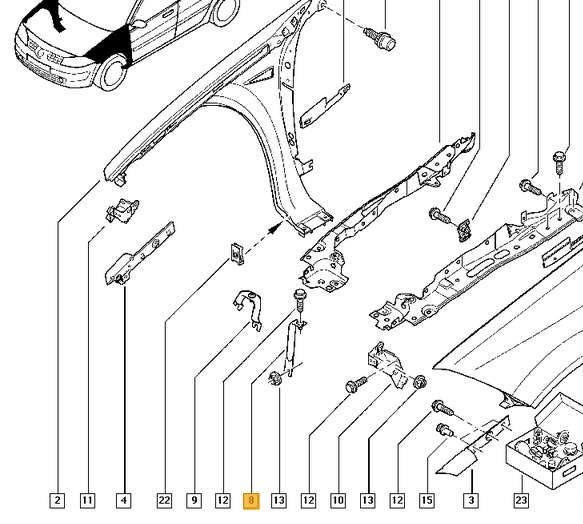 2 11 4 22 9 12 8 13 12 10 13 12 15 3 23