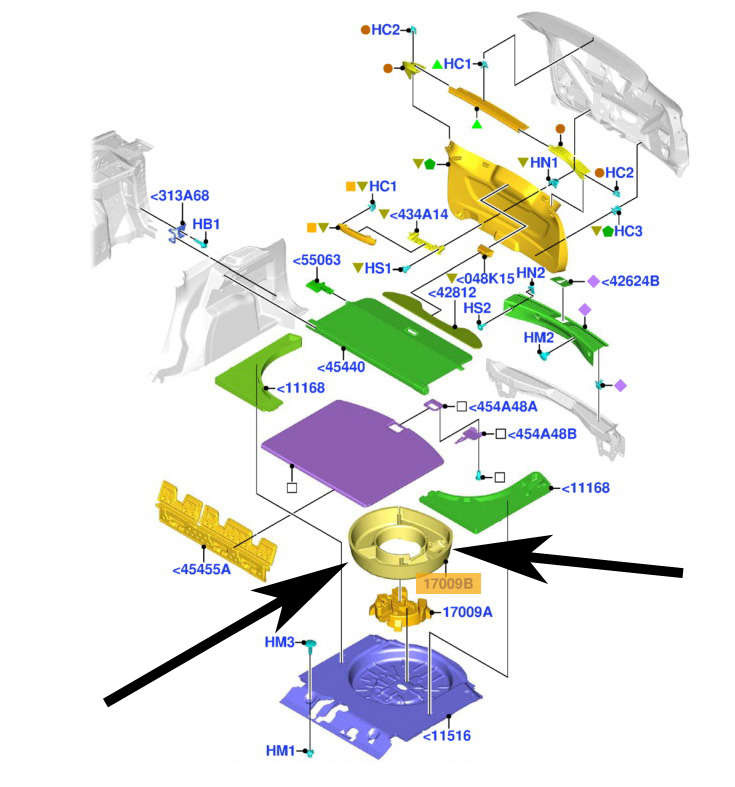 HC2
HC1
HN1
HC2
HC1
<434A14
HC3
<313A68
HB1
<55063
HS1
<048K15
HN2
<42624B
<42812
HS2
HM2
<45440
<11168
<454A48A
<454A48B
<11168
<45455A
17009B
17009A
HM3
<11516
HM1