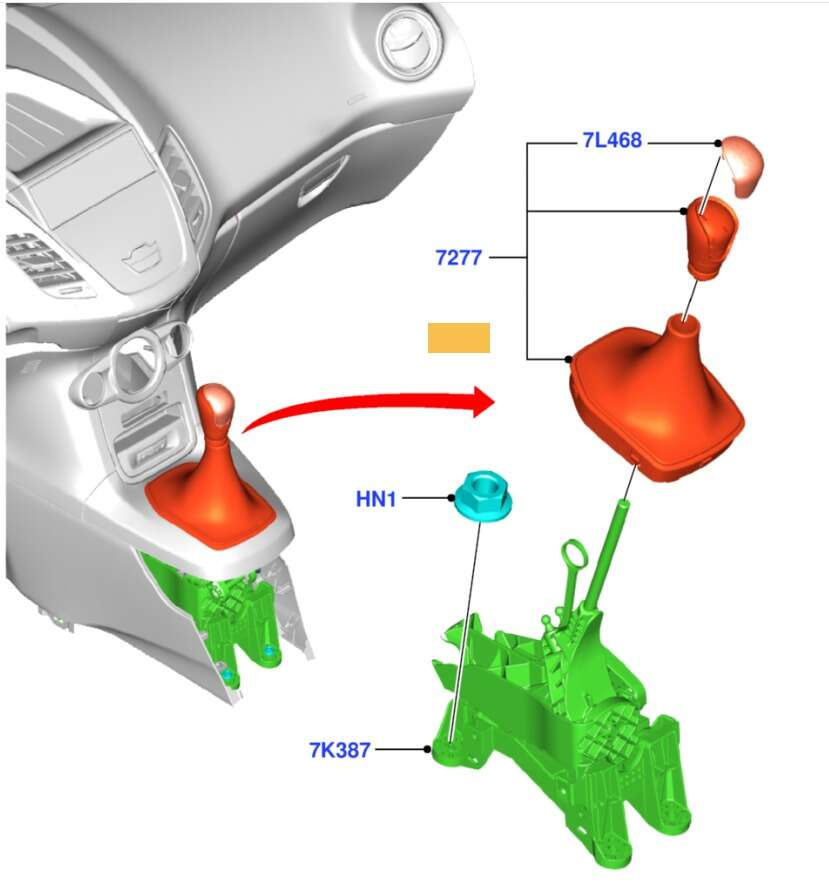 7L468

7277

HN1

7K387